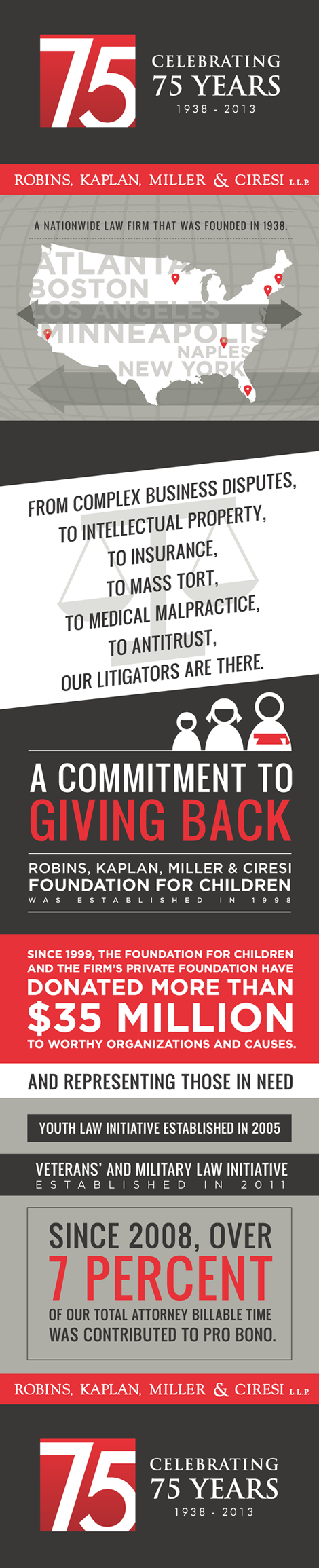 75

CELEBRATING
75 YEARS
1938 - 2013

ROBINS, KAPLAN, MILLER & CIRESI L.L.P.

A NATIONWIDE LAW FIRM THAT WAS FOUNDED IN 1938.

ATLANTA
BOSTON
LOS ANGELES
MINNEAPOLIS
NAPLES
NEW YORK

FROM COMPLEX BUSINESS DISPUTES, TO INTELLECTUAL PROPERTY, TO INSURANCE, TO MASS TORT, TO MEDICAL MALPRACTICE, TO ANTITRUST, OUR LITIGATORS ARE THERE.

A COMMITMENT TO
GIVING BACK

ROBINS, KAPLAN, MILLER & CIRESI
FOUNDATION FOR CHILDREN
WAS ESTABLISHED IN 1998

SINCE 1999, THE FOUNDATION FOR CHILDREN AND THE FIRM'S PRIVATE FOUNDATION HAVE
DONATED MORE THAN
$35 MILLION
TO WORTHY ORGANIZATIONS AND CAUSES.

AND REPRESENTING THOSE IN NEED

YOUTH LAW INITIATIVE ESTABLISHED IN 2005

VETERANS' AND MILITARY LAW INITIATIVE
ESTABLISHED IN 2011

SINCE 2008, OVER
7 PERCENT
OF OUR TOTAL ATTORNEY BILLABLE TIME WAS CONTRIBUTED TO PRO BONO.

ROBINS, KAPLAN, MILLER & CIRESI L.L.P.

75

CELEBRATING
75 YEARS
1938 - 2013